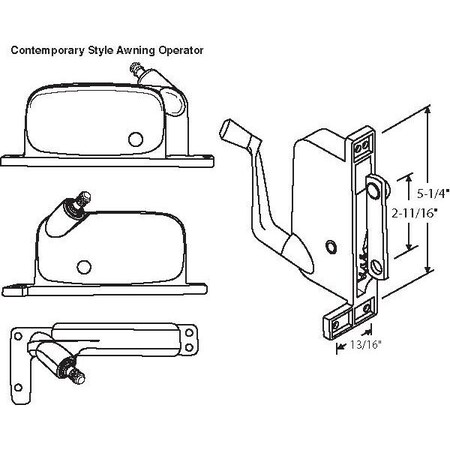 Contemporary Style Awning Operator

5-1/4"

2-11/16"

13/16"